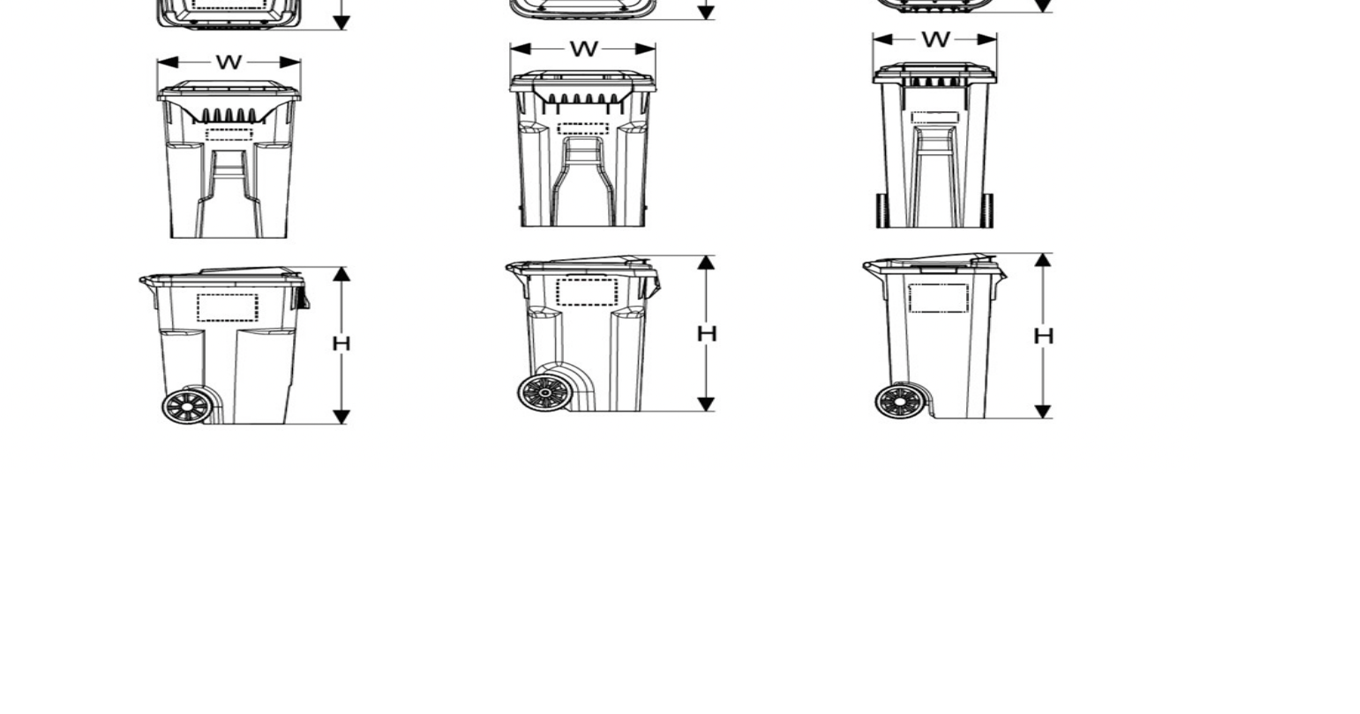 W

W

W

H

H

H