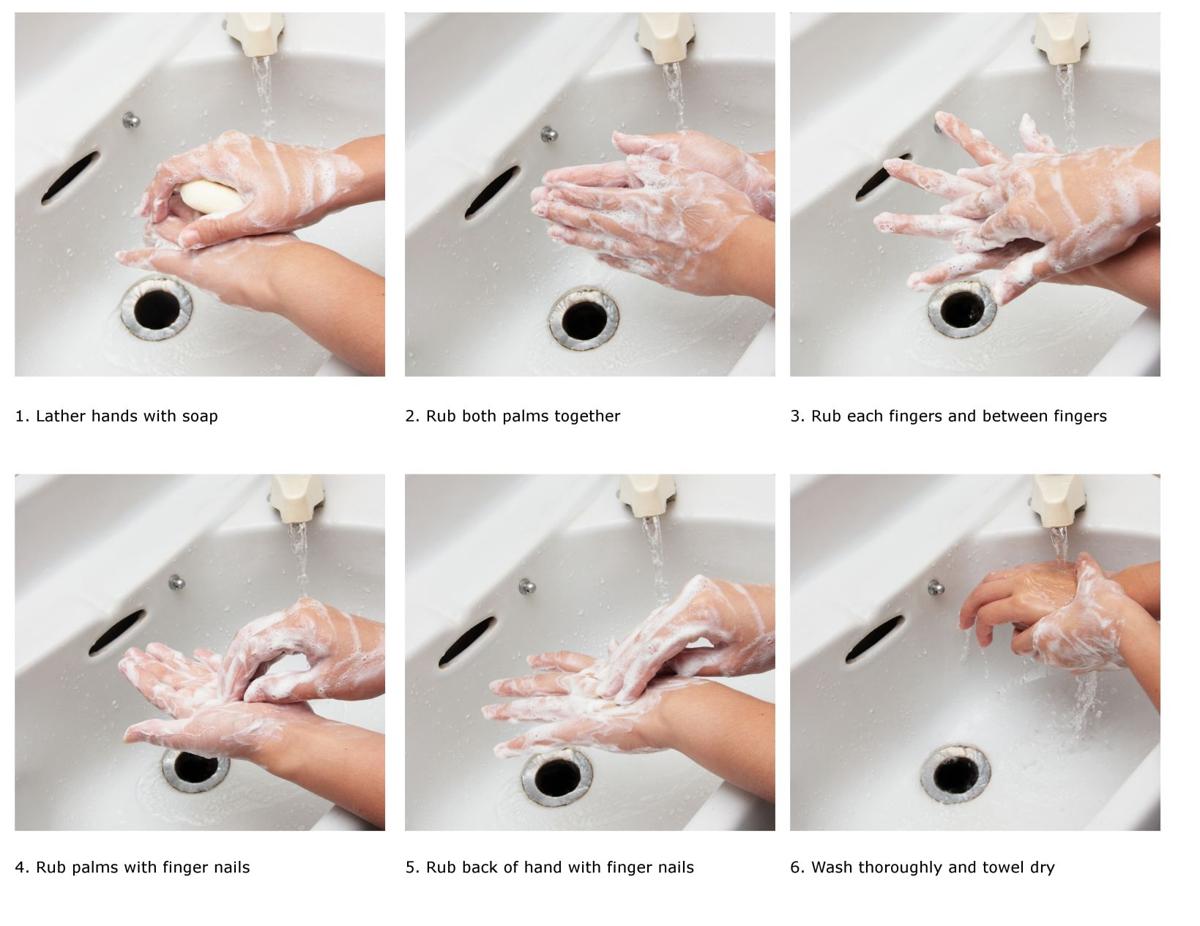 1. Lather hands with soap

2. Rub both palms together

3. Rub each fingers and between fingers

4. Rub palms with finger nails

5. Rub back of hand with finger nails

6. Wash thoroughly and towel dry