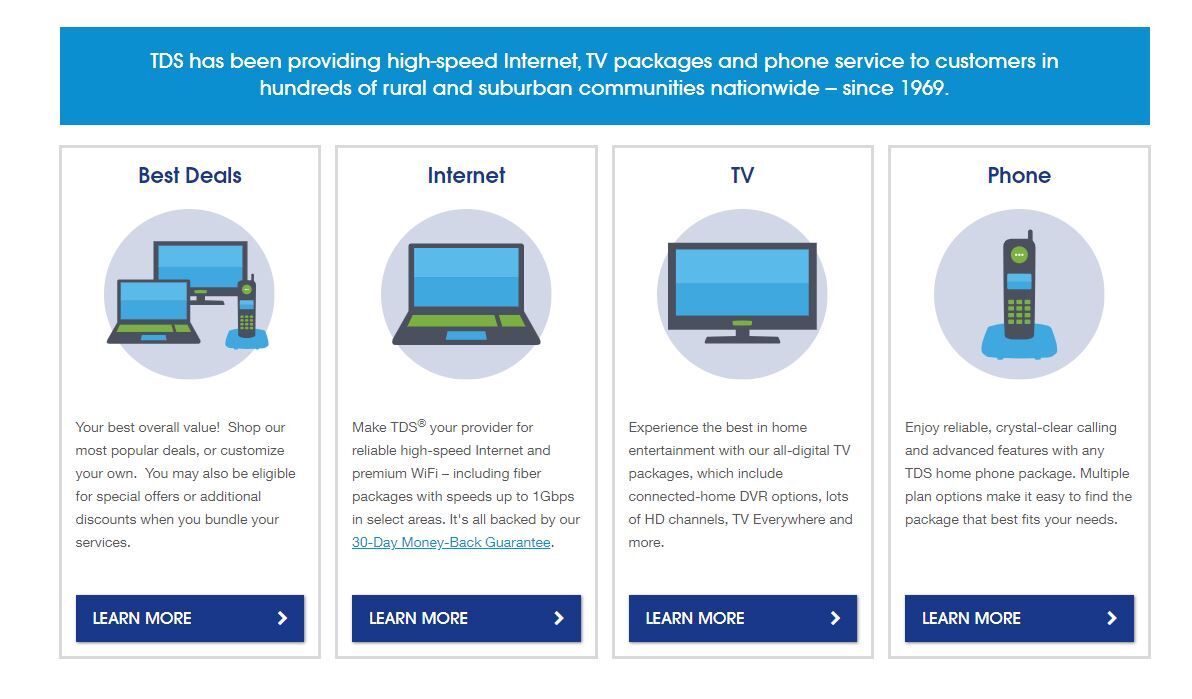 TDS has been providing high-speed Internet, TV packages and phone service to customers in hundreds of rural and suburban communities nationwide – since 1969.

Best Deals

Your best overall value! Shop our most popular deals, or customize your own. You may also be eligible for special offers or additional discounts when you bundle your services.

LEARN MORE

Internet

Make TDS® your provider for reliable high-speed Internet and premium WiFi – including fiber packages with speeds up to 1Gbps in select areas. It's all backed by our 30-Day Money-Back Guarantee.

LEARN MORE

TV

Experience the best in home entertainment with our all-digital TV packages, which include connected-home DVR options, lots of HD channels, TV Everywhere and more.

LEARN MORE

Phone

Enjoy reliable, crystal-clear calling and advanced features with any TDS home phone package. Multiple plan options make it easy to find the package that best fits your needs.

LEARN MORE