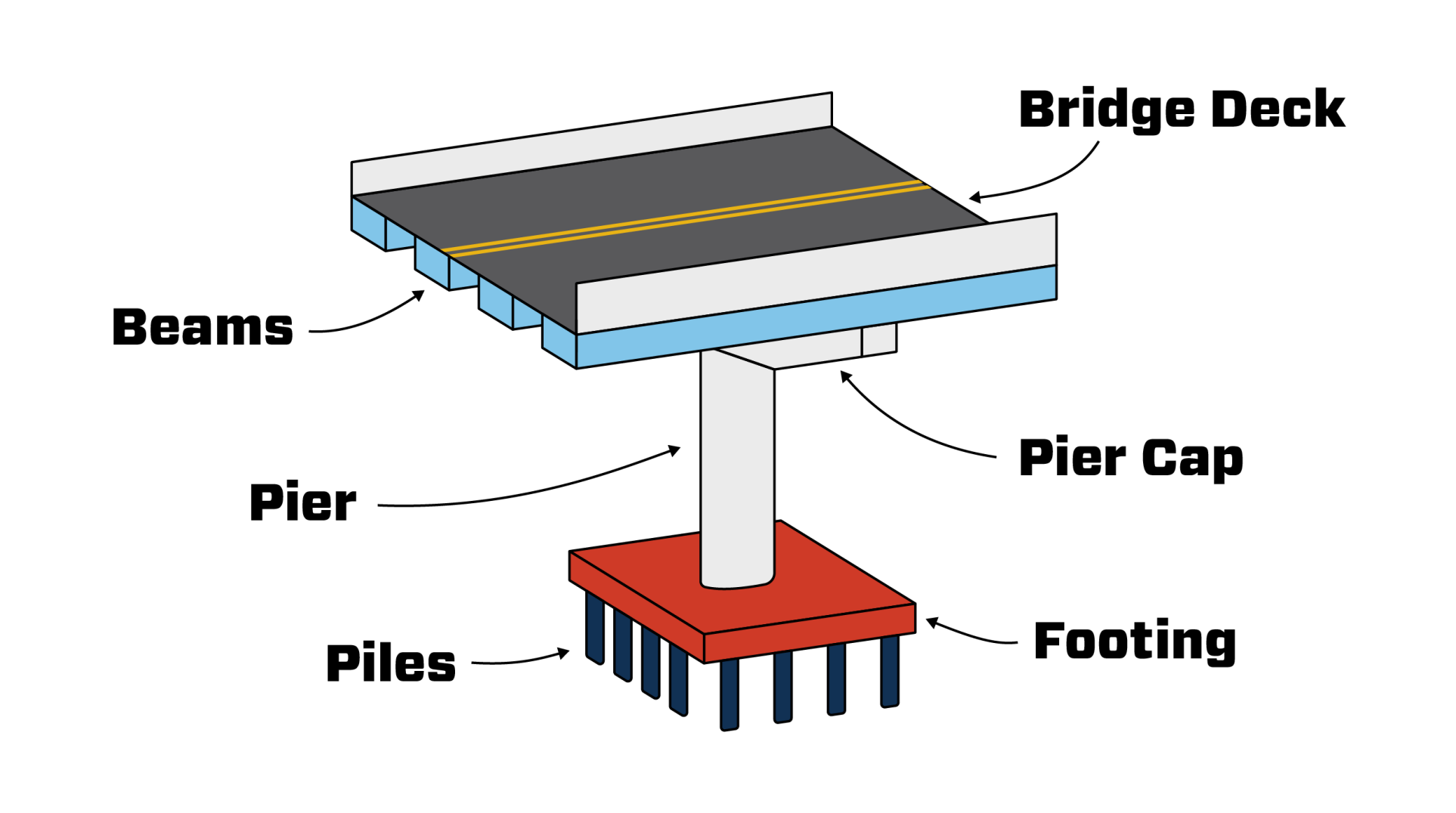 Bridge Deck

Beams

Pier Cap

Pier

Footing

Piles