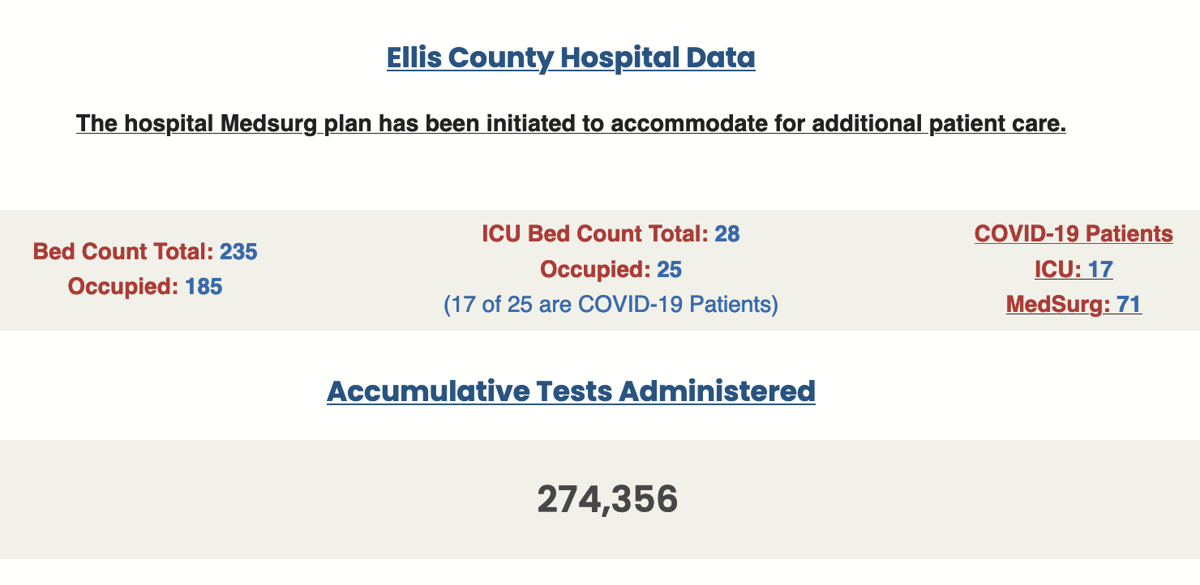 Ellis County Hospital Data

The hospital Medsurg plan has been initiated to accommodate for additional patient care.

Bed Count Total: 235
Occupied: 185

ICU Bed Count Total: 28
Occupied: 25
(17 of 25 are COVID-19 Patients)

COVID-19 Patients
ICU: 17
MedSurg: 71

Accumulative Tests Administered

274,356