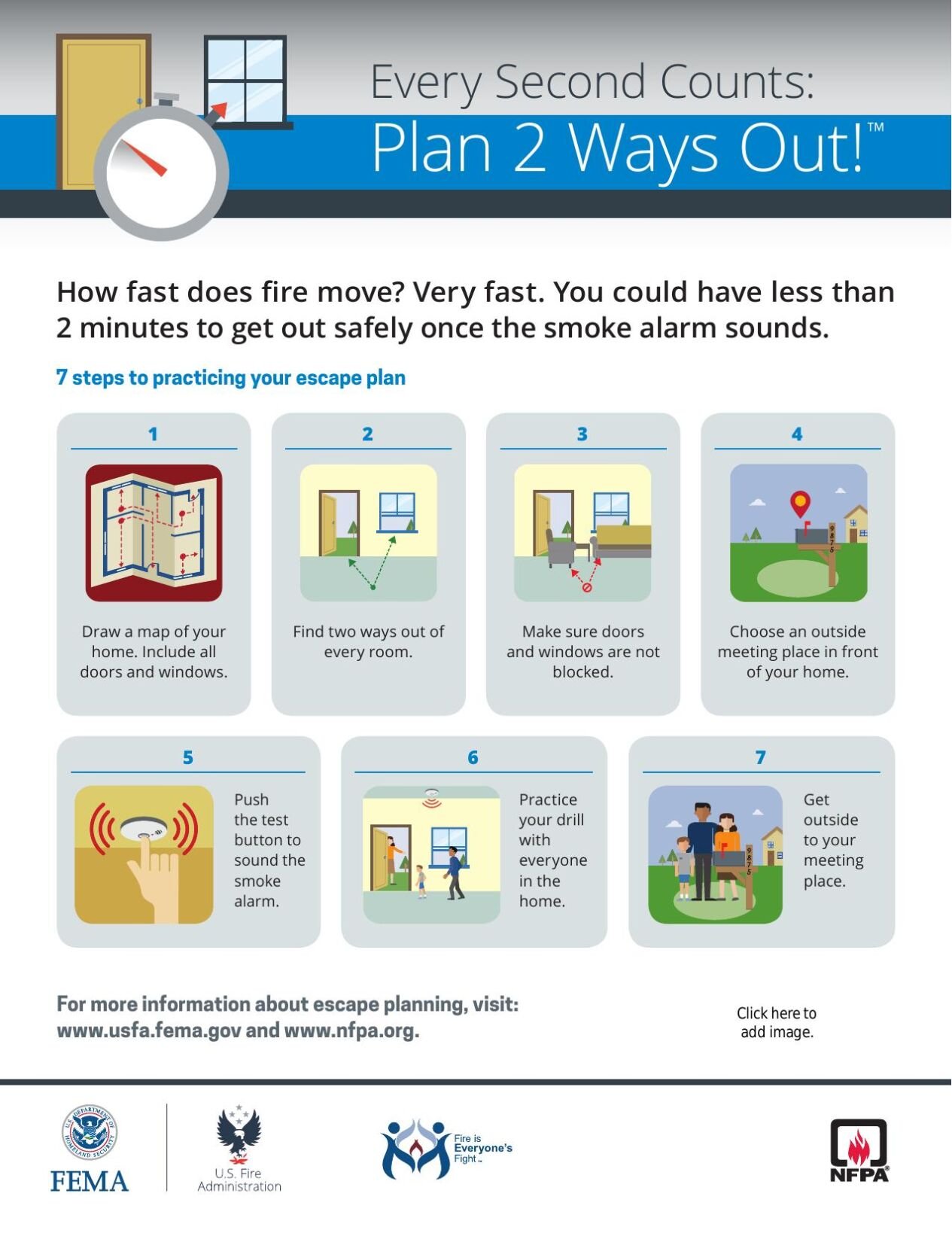 Every Second Counts:
Plan 2 Ways Out!™

How fast does fire move? Very fast. You could have less than 2 minutes to get out safely once the smoke alarm sounds.

7 steps to practicing your escape plan

1
Draw a map of your home. Include all doors and windows.

2
Find two ways out of every room.

3
Make sure doors and windows are not blocked.

4
9876
Choose an outside meeting place in front of your home.

5
Push the test button to sound the smoke alarm.

6
Practice your drill with everyone in the home.

7
9875
Get outside to your meeting place.

For more information about escape planning, visit: www.usfa.fema.gov and www.nfpa.org.

Click here to add image.

U.S. DEPARTMENT OF HOMELAND SECURITY
FEMA

U.S. Fire Administration

Fire is Everyone's Fight™

NFPA®