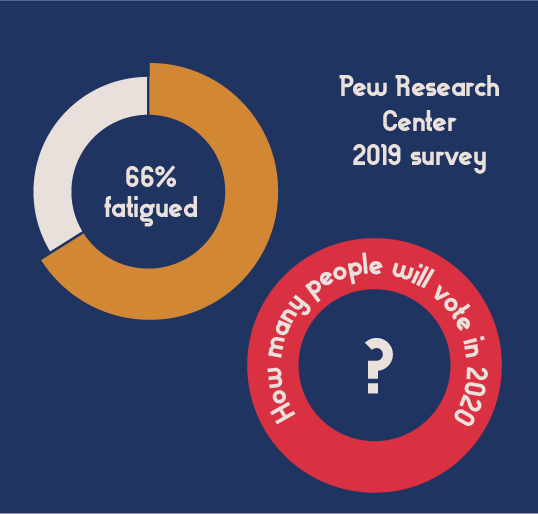 66%
fatigued

Pew Research
Center
2019 survey

How many people will vote in 2020

?