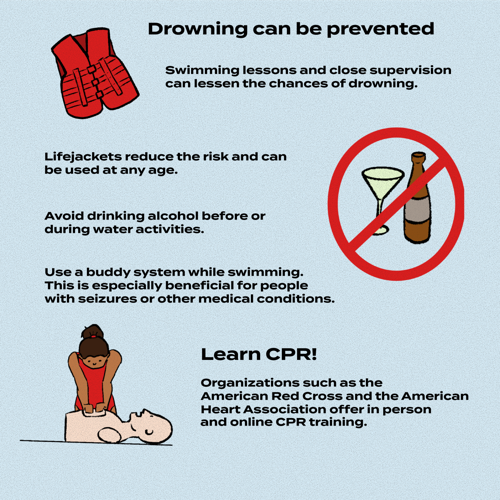 Drowning can be prevented

Swimming lessons and close supervision can lessen the chances of drowning.

Lifejackets reduce the risk and can be used at any age.

Avoid drinking alcohol before or during water activities.

Use a buddy system while swimming. This is especially beneficial for people with seizures or other medical conditions.

Learn CPR!

Organizations such as the American Red Cross and the American Heart Association offer in person and online CPR training.