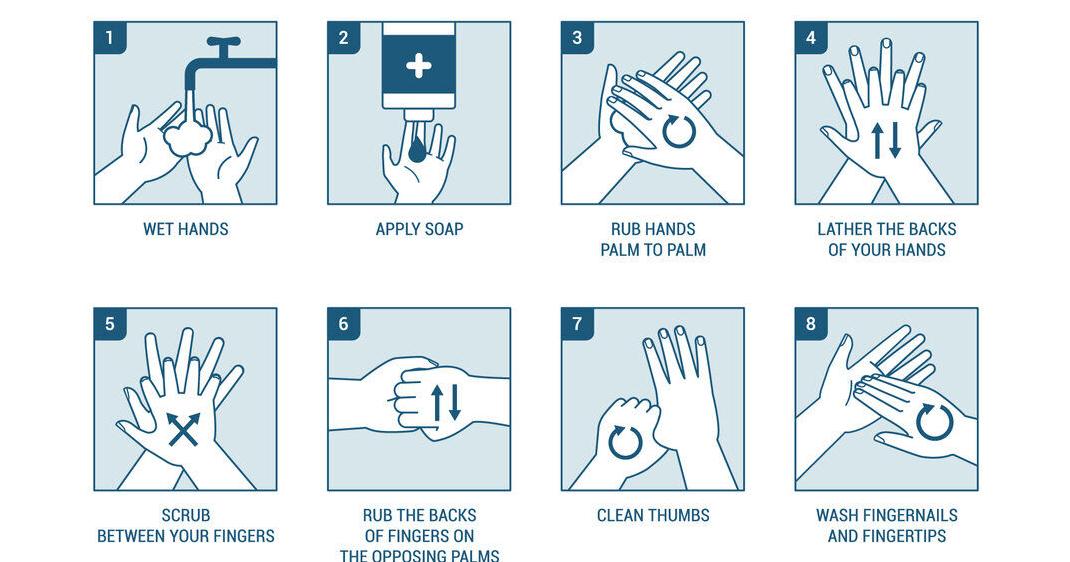 1

WET HANDS

2

APPLY SOAP

3

RUB HANDS PALM TO PALM

4

LATHER THE BACKS OF YOUR HANDS

5

SCRUB BETWEEN YOUR FINGERS

6

RUB THE BACKS OF FINGERS ON THE OPPOSING PALMS

7

CLEAN THUMBS

8

WASH FINGERNAILS AND FINGERTIPS