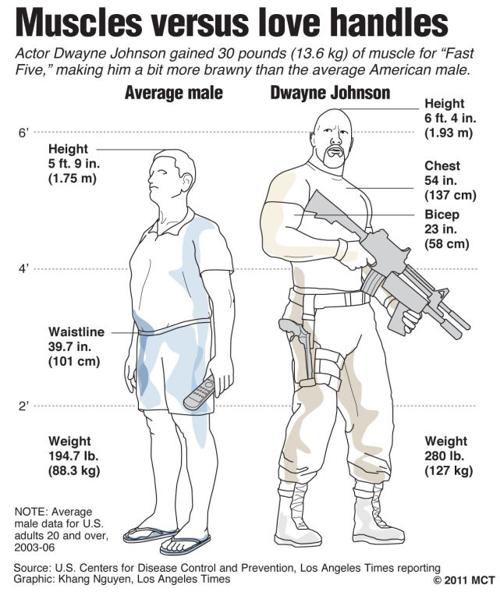 Muscles versus love handles

Actor Dwayne Johnson gained 30 pounds (13.6 kg) of muscle for "Fast Five," making him a bit more brawny than the average American male.

Average male

Dwayne Johnson

6'

4'

2'

Height
5 ft. 9 in.
(1.75 m)

Waistline
39.7 in.
(101 cm)

Weight
194.7 lb.
(88.3 kg)

Height
6 ft. 4 in.
(1.93 m)

Chest
54 in.
(137 cm)

Bicep
23 in.
(58 cm)

Weight
280 lb.
(127 kg)

NOTE: Average male data for U.S. adults 20 and over, 2003-06

Source: U.S. Centers for Disease Control and Prevention, Los Angeles Times reporting
Graphic: Khang Nguyen, Los Angeles Times

© 2011 MCT