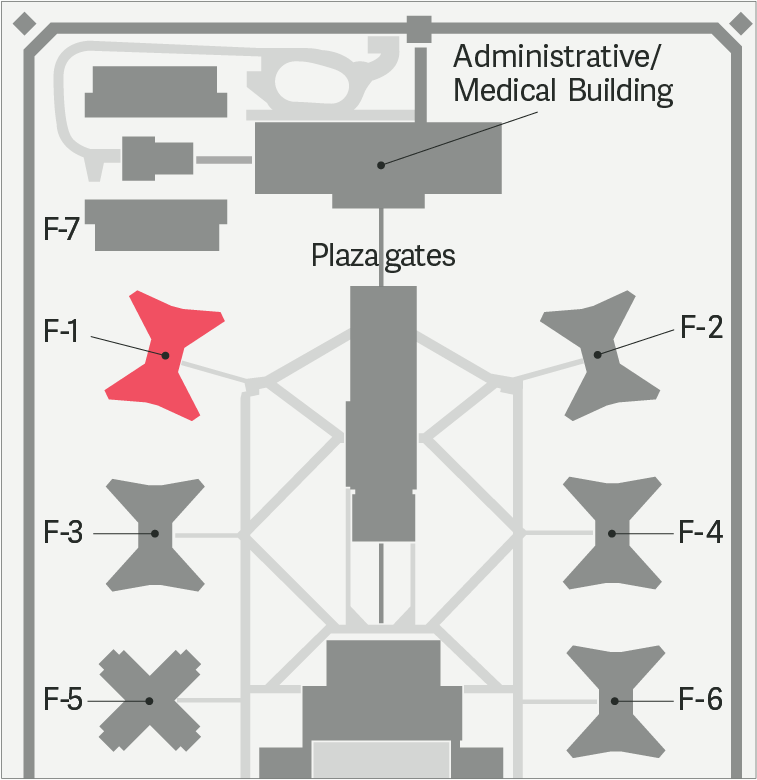 Administrative/
Medical Building

F-7

Plaza gates

F-1

F-2

F-3

F-4

F-5

F-6