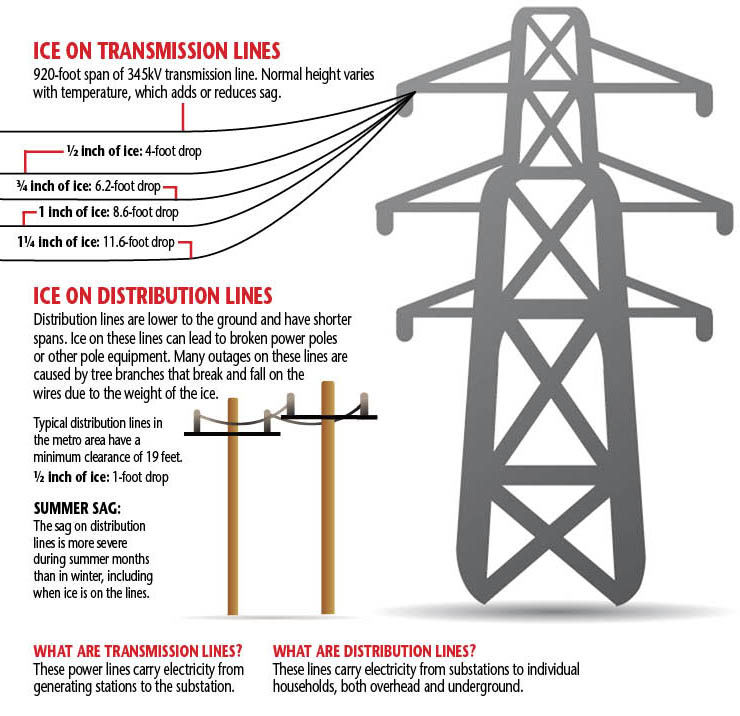 ICE ON TRANSMISSION LINES
920-foot span of 345kV transmission line. Normal height varies with temperature, which adds or reduces sag.

½ inch of ice: 4-foot drop

¾ inch of ice: 6.2-foot drop

1 inch of ice: 8.6-foot drop

1¼ inch of ice: 11.6-foot drop

ICE ON DISTRIBUTION LINES
Distribution lines are lower to the ground and have shorter spans. Ice on these lines can lead to broken power poles or other pole equipment. Many outages on these lines are caused by tree branches that break and fall on the wires due to the weight of the ice.

Typical distribution lines in the metro area have a minimum clearance of 19 feet.

½ inch of ice: 1-foot drop

SUMMER SAG:
The sag on distribution lines is more severe during summer months than in winter, including when ice is on the lines.

WHAT ARE TRANSMISSION LINES?
These power lines carry electricity from generating stations to the substation.

WHAT ARE DISTRIBUTION LINES?
These lines carry electricity from substations to individual households, both overhead and underground.