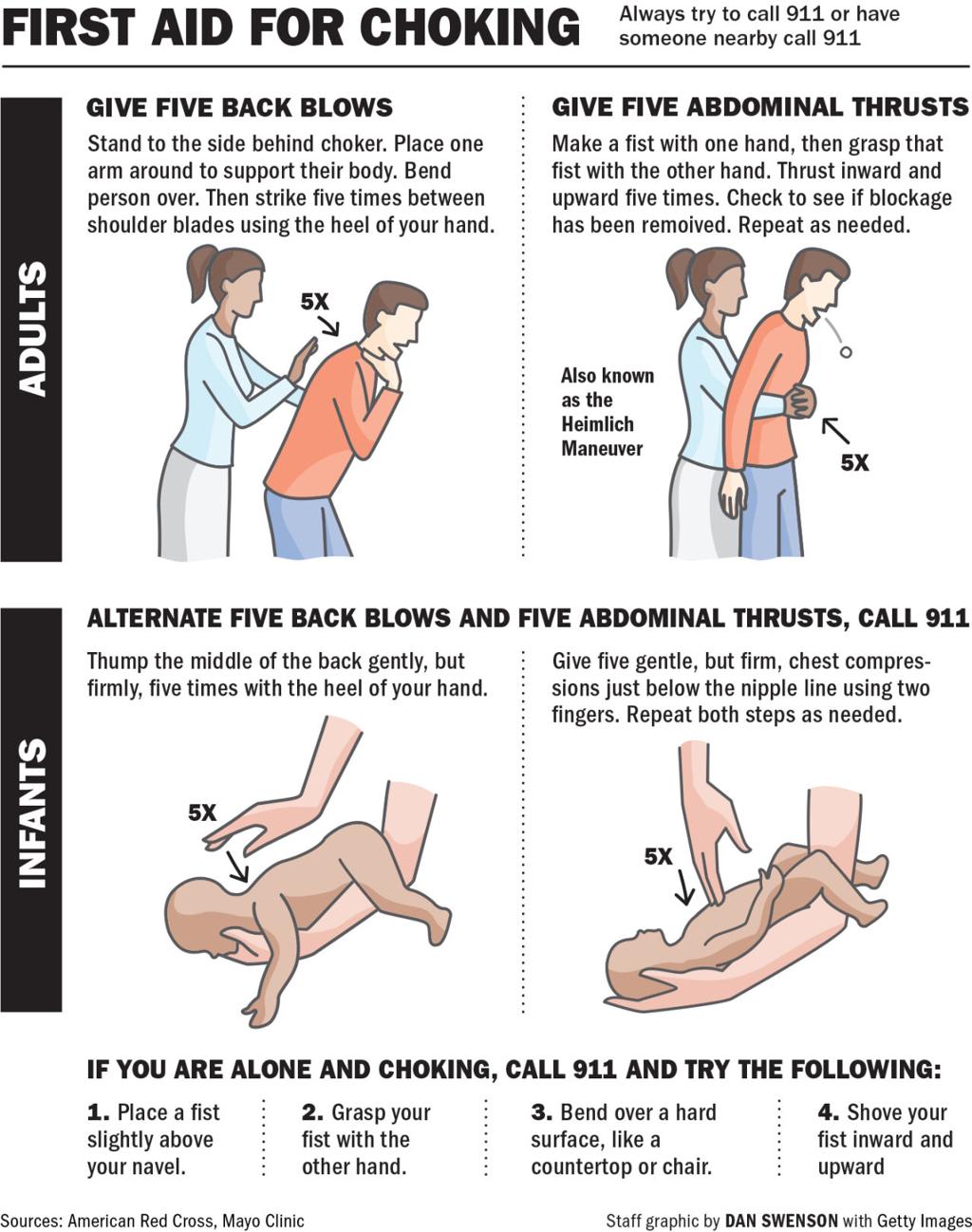 FIRST AID FOR CHOKING

Always try to call 911 or have someone nearby call 911

ADULTS

GIVE FIVE BACK BLOWS

Stand to the side behind choker. Place one arm around to support their body. Bend person over. Then strike five times between shoulder blades using the heel of your hand.

5X

GIVE FIVE ABDOMINAL THRUSTS

Make a fist with one hand, then grasp that fist with the other hand. Thrust inward and upward five times. Check to see if blockage has been removed. Repeat as needed.

Also known as the Heimlich Maneuver

5X

INFANTS

ALTERNATE FIVE BACK BLOWS AND FIVE ABDOMINAL THRUSTS, CALL 911

Thump the middle of the back gently, but firmly, five times with the heel of your hand.

5X

Give five gentle, but firm, chest compressions just below the nipple line using two fingers. Repeat both steps as needed.

5X

IF YOU ARE ALONE AND CHOKING, CALL 911 AND TRY THE FOLLOWING:

1. Place a fist slightly above your navel.

2. Grasp your fist with the other hand.

3. Bend over a hard surface, like a countertop or chair.

4. Shove your fist inward and upward

Sources: American Red Cross, Mayo Clinic

Staff graphic by DAN SWENSON with Getty Images