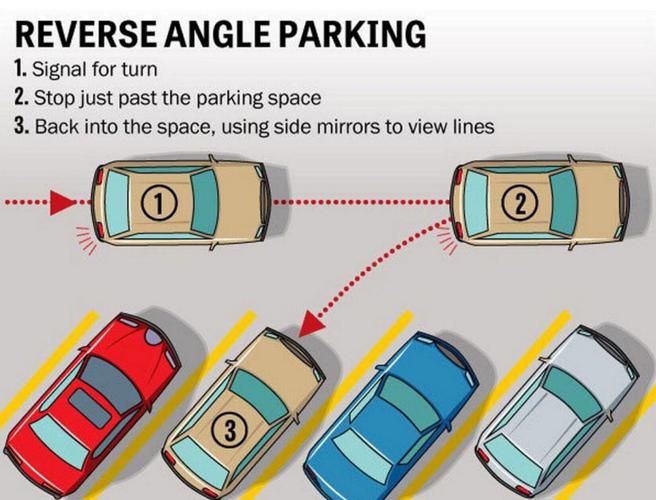 REVERSE ANGLE PARKING
1. Signal for turn
2. Stop just past the parking space
3. Back into the space, using side mirrors to view lines

1

2

3