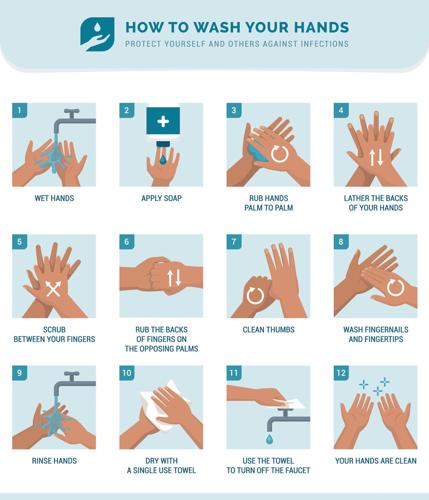 HOW TO WASH YOUR HANDS
PROTECT YOURSELF AND OTHERS AGAINST INFECTIONS

1
WET HANDS

2
APPLY SOAP

3
RUB HANDS PALM TO PALM

4
LATHER THE BACKS OF YOUR HANDS

5
SCRUB BETWEEN YOUR FINGERS

6
RUB THE BACKS OF FINGERS ON THE OPPOSING PALMS

7
CLEAN THUMBS

8
WASH FINGERNAILS AND FINGERTIPS

9
RINSE HANDS

10
DRY WITH A SINGLE USE TOWEL

11
USE THE TOWEL TO TURN OFF THE FAUCET

12
YOUR HANDS ARE CLEAN