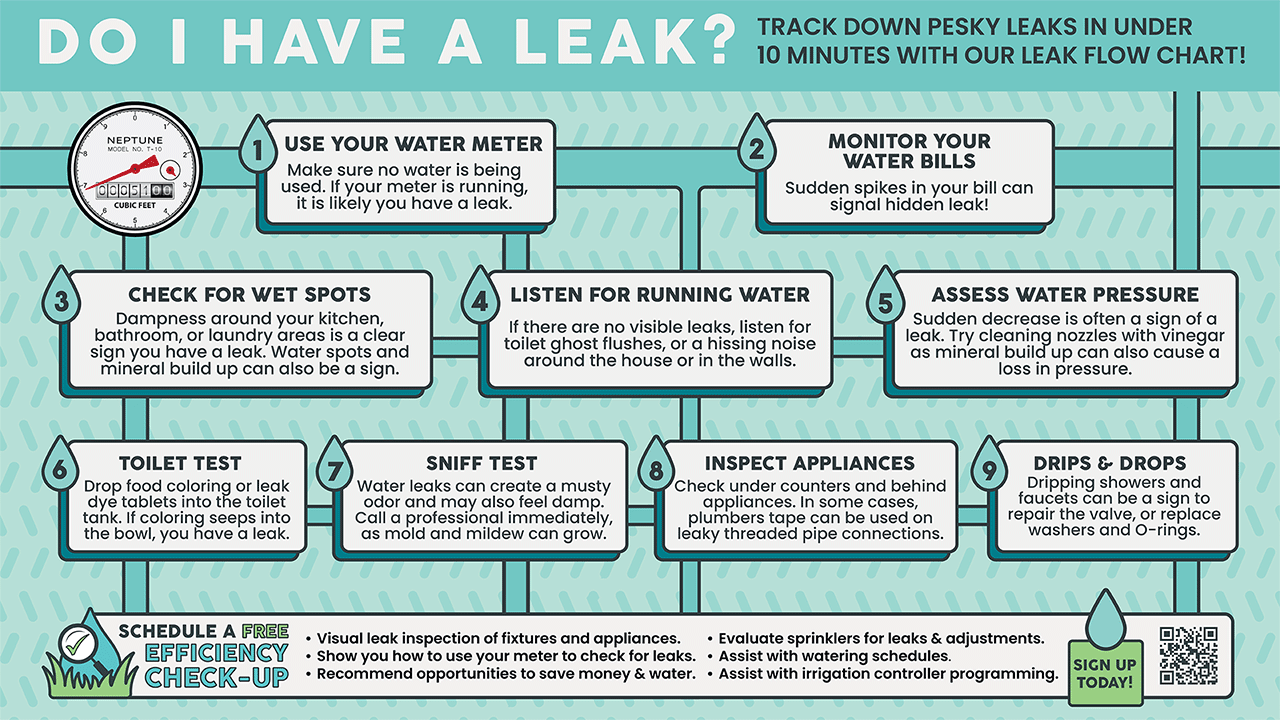 DO I HAVE A LEAK?

TRACK DOWN PESKY LEAKS IN UNDER 10 MINUTES WITH OUR LEAK FLOW CHART!

NEPTUNE
MODEL NO. T-10
CUBIC FEET

1 USE YOUR WATER METER
Make sure no water is being used. If your meter is running, it is likely you have a leak.

2 MONITOR YOUR WATER BILLS
Sudden spikes in your bill can signal hidden leak!

3 CHECK FOR WET SPOTS
Dampness around your kitchen, bathroom, or laundry areas is a clear sign you have a leak. Water spots and mineral build up can also be a sign.

4 LISTEN FOR RUNNING WATER
If there are no visible leaks, listen for toilet ghost flushes, or a hissing noise around the house or in the walls.

5 ASSESS WATER PRESSURE
Sudden decrease is often a sign of a leak. Try cleaning nozzles with vinegar as mineral build up can also cause a loss in pressure.

6 TOILET TEST
Drop food coloring or leak dye tablets into the toilet tank. If coloring seeps into the bowl, you have a leak.

7 SNIFF TEST
Water leaks can create a musty odor and may also feel damp. Call a professional immediately, as mold and mildew can grow.

8 INSPECT APPLIANCES
Check under counters and behind appliances. In some cases, plumbers tape can be used on leaky threaded pipe connections.

9 DRIPS & DROPS
Dripping showers and faucets can be a sign to repair the valve, or replace washers and O-rings.

SCHEDULE A FREE EFFICIENCY CHECK-UP

• Visual leak inspection of fixtures and appliances.
• Show you how to use your meter to check for leaks.
• Recommend opportunities to save money & water.

• Evaluate sprinklers for leaks & adjustments.
• Assist with watering schedules.
• Assist with irrigation controller programming.

SIGN UP TODAY!