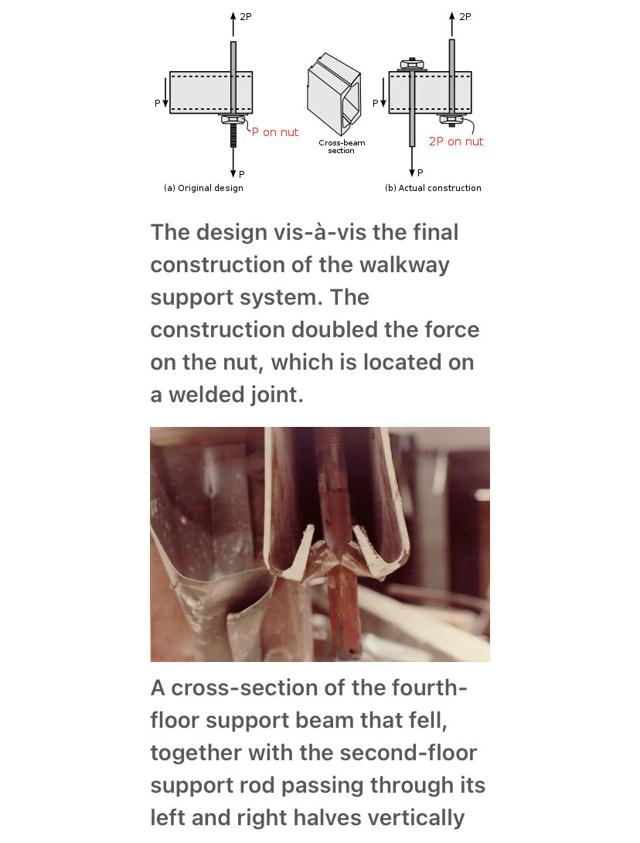 2P

P

P on nut

P

(a) Original design

Cross-beam section

2P

P

2P on nut

P

(b) Actual construction

The design vis-à-vis the final construction of the walkway support system. The construction doubled the force on the nut, which is located on a welded joint.

A cross-section of the fourth-floor support beam that fell, together with the second-floor support rod passing through its left and right halves vertically