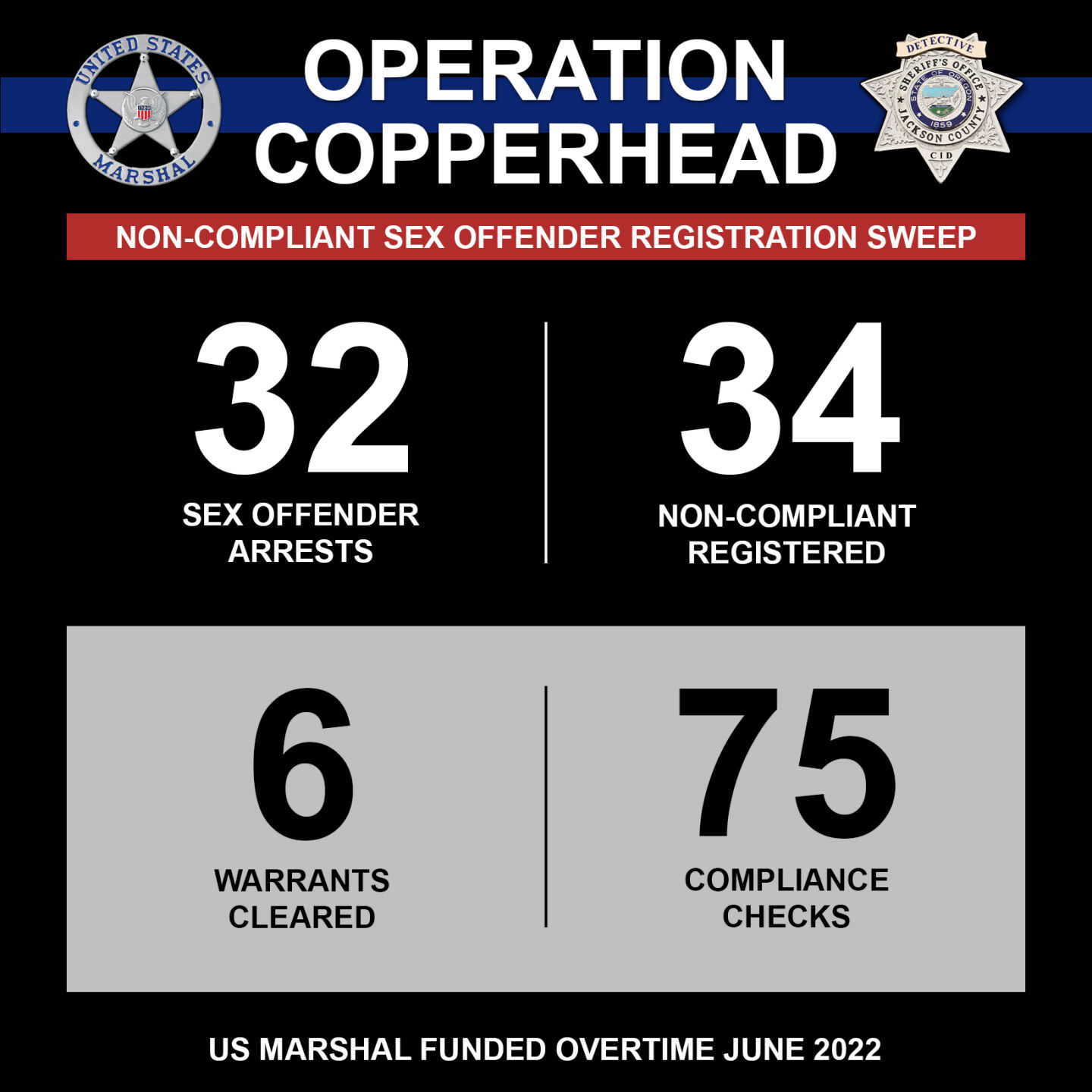 UNITED STATES MARSHAL

OPERATION COPPERHEAD

DETECTIVE SHERIFF'S OFFICE STATE OF OREGON 1859 JACKSON COUNTY CID

NON-COMPLIANT SEX OFFENDER REGISTRATION SWEEP

32
SEX OFFENDER ARRESTS

34
NON-COMPLIANT REGISTERED

6
WARRANTS CLEARED

75
COMPLIANCE CHECKS

US MARSHAL FUNDED OVERTIME JUNE 2022