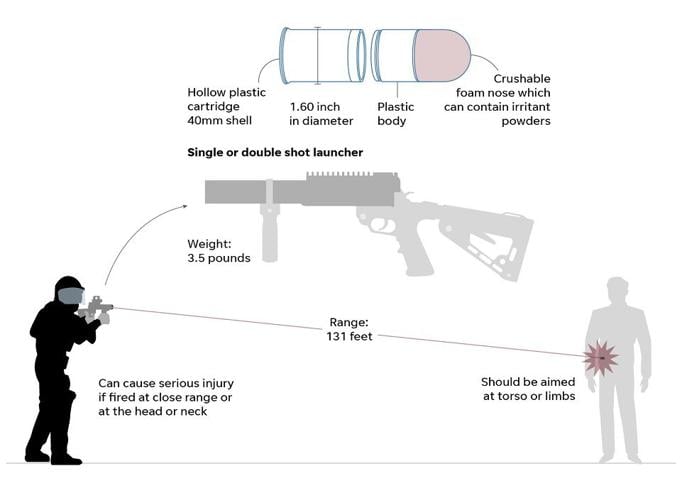 Hollow plastic cartridge 40mm shell

1.60 inch in diameter

Plastic body

Crushable foam nose which can contain irritant powders

Single or double shot launcher

Weight: 3.5 pounds

Range: 131 feet

Can cause serious injury if fired at close range or at the head or neck

Should be aimed at torso or limbs