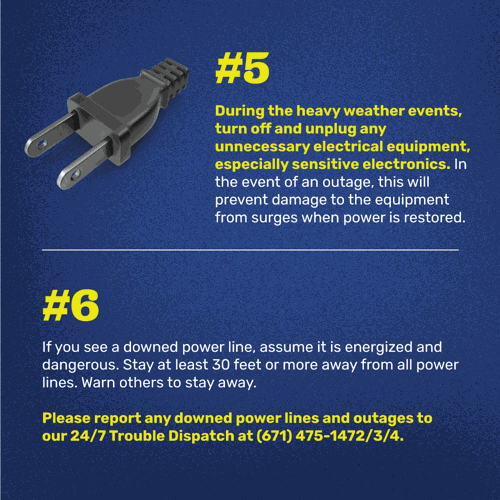 #5

During the heavy weather events, turn off and unplug any unnecessary electrical equipment, especially sensitive electronics. In the event of an outage, this will prevent damage to the equipment from surges when power is restored.

#6

If you see a downed power line, assume it is energized and dangerous. Stay at least 30 feet or more away from all power lines. Warn others to stay away.

Please report any downed power lines and outages to our 24/7 Trouble Dispatch at (671) 475-1472/3/4.