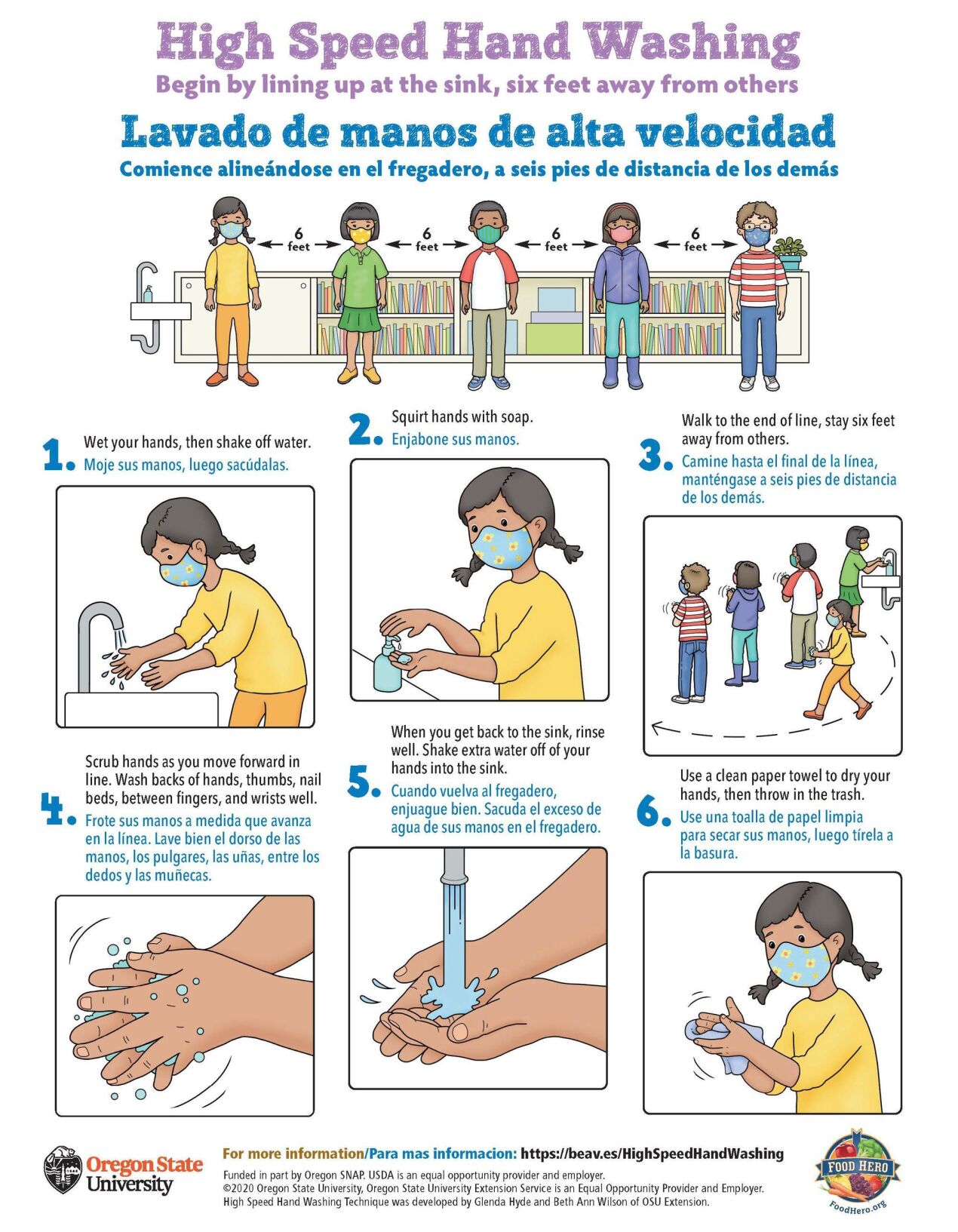 High Speed Hand Washing
Begin by lining up at the sink, six feet away from others

Lavado de manos de alta velocidad
Comience alineándose en el fregadero, a seis pies de distancia de los demás

6 feet
6 feet
6 feet
6 feet

1. Wet your hands, then shake off water.
Moje sus manos, luego sacúdalas.

2. Squirt hands with soap.
Enjabone sus manos.

3. Walk to the end of line, stay six feet away from others.
Camine hasta el final de la línea, manténgase a seis pies de distancia de los demás.

4. Scrub hands as you move forward in line. Wash backs of hands, thumbs, nail beds, between fingers, and wrists well.
Frote sus manos a medida que avanza en la línea. Lave bien el dorso de las manos, los pulgares, las uñas, entre los dedos y las muñecas.

5. When you get back to the sink, rinse well. Shake extra water off of your hands into the sink.
Cuando vuelva al fregadero, enjuague bien. Sacuda el exceso de agua de sus manos en el fregadero.

6. Use a clean paper towel to dry your hands, then throw in the trash.
Use una toalla de papel limpia para secar sus manos, luego tírela a la basura.

Oregon State University

For more information/Para mas informacion: https://beav.es/HighSpeedHandWashing
Funded in part by Oregon SNAP. USDA is an equal opportunity provider and employer.
©2020 Oregon State University, Oregon State University Extension Service is an Equal Opportunity Provider and Employer.
High Speed Hand Washing Technique was developed by Glenda Hyde and Beth Ann Wilson of OSU Extension.

FOOD HERO
FoodHero.org