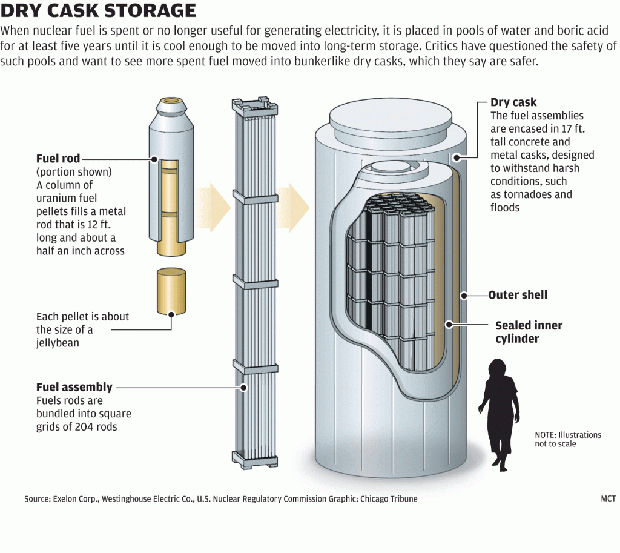 DRY CASK STORAGE

When nuclear fuel is spent or no longer useful for generating electricity, it is placed in pools of water and boric acid for at least five years until it is cool enough to be moved into long-term storage. Critics have questioned the safety of such pools and want to see more spent fuel moved into bunkerlike dry casks, which they say are safer.

Fuel rod (portion shown) A column of uranium fuel pellets fills a metal rod that is 12 ft. long and about a half an inch across

Each pellet is about the size of a jellybean

Fuel assembly Fuels rods are bundled into square grids of 204 rods

Dry cask The fuel assemblies are encased in 17 ft. tall concrete and metal casks, designed to withstand harsh conditions, such as tornadoes and floods

Outer shell

Sealed inner cylinder

NOTE: Illustrations not to scale

Source: Exelon Corp., Westinghouse Electric Co., U.S. Nuclear Regulatory Commission Graphic: Chicago Tribune

NCT